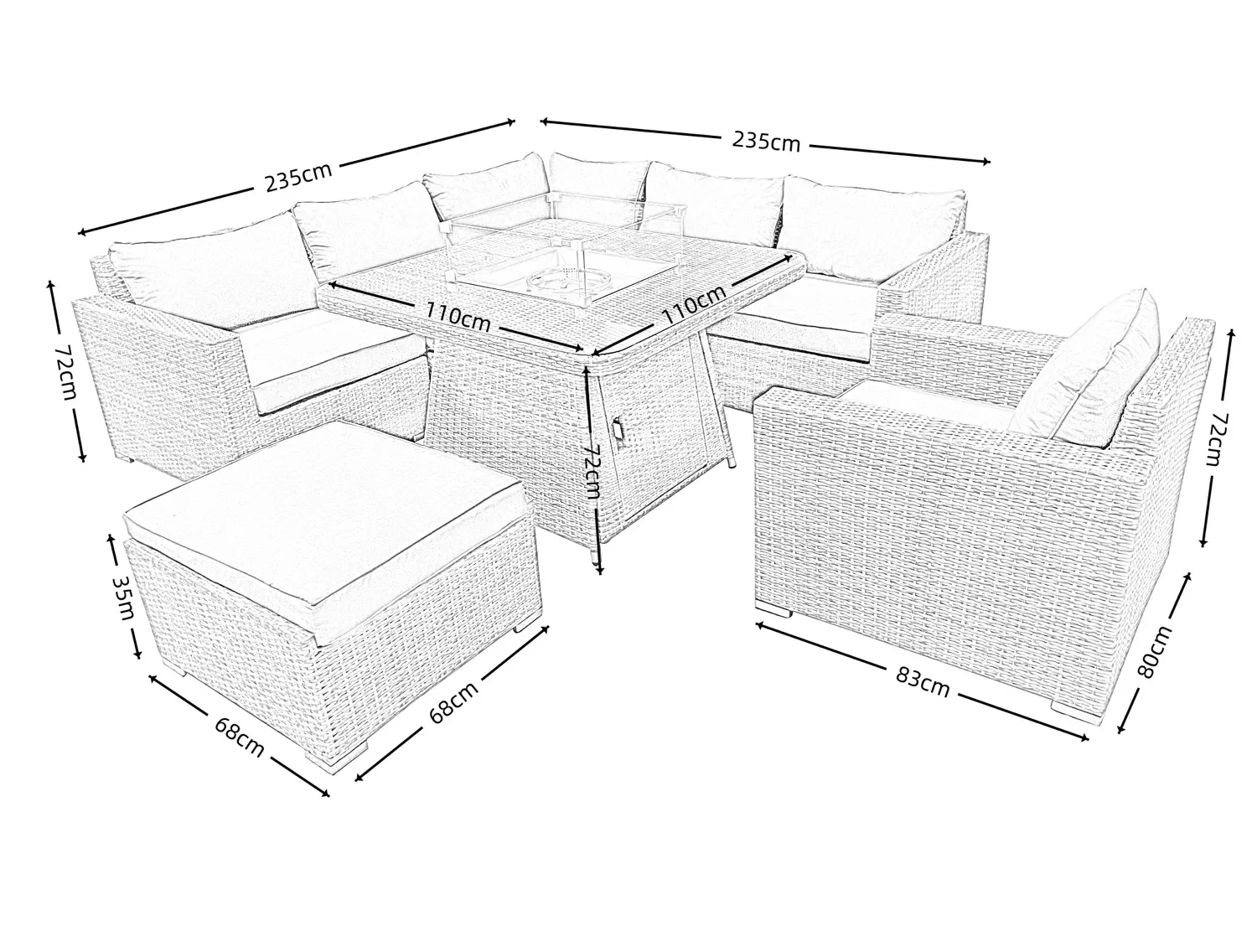 235cm
235cm
72cm
110cm
110cm
72cm
72cm
35m
68cm
68cm
83cm
80cm